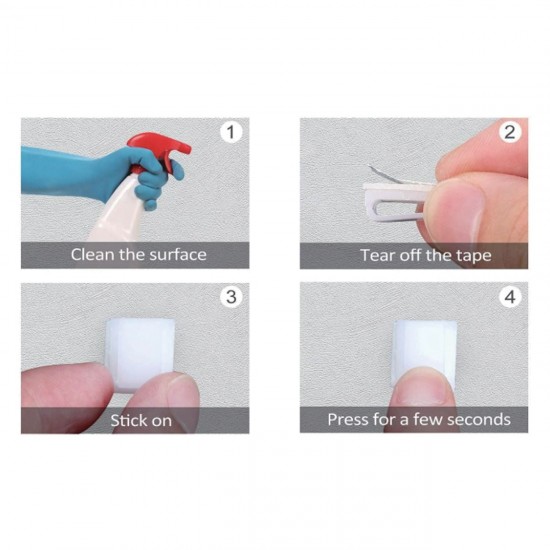 1
Clean the surface

2
Tear off the tape

3
Stick on

4
Press for a few seconds