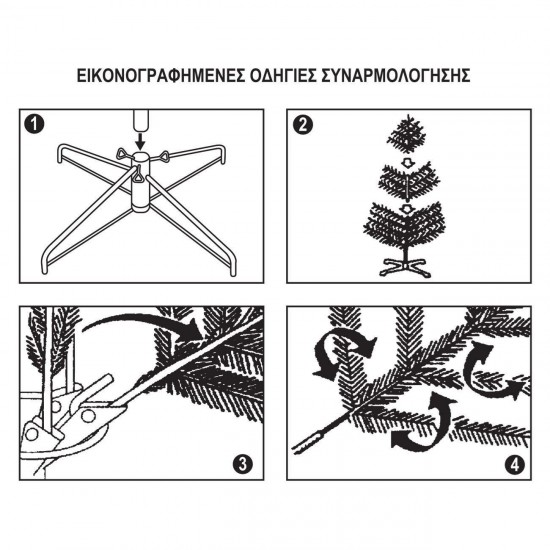 ΕΙΚΟΝΟΓΡΑΦΗΜΕΝΕΣ ΟΔΗΓΙΕΣ ΣΥΝΑΡΜΟΛΟΓΗΣΗΣ

1

2

3

4