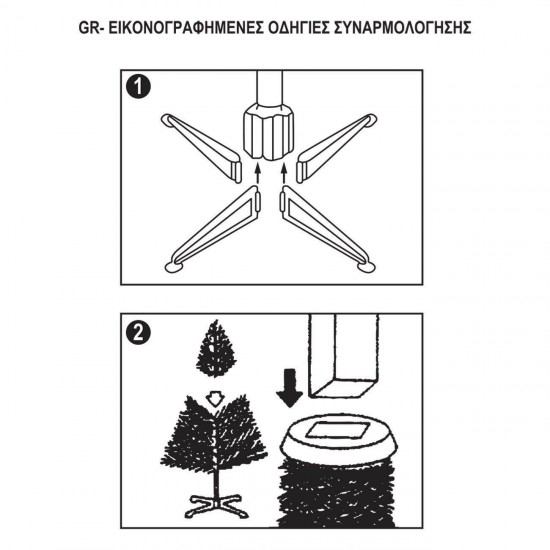 GR- ΕΙΚΟΝΟΓΡΑΦΗΜΕΝΕΣ ΟΔΗΓΙΕΣ ΣΥΝΑΡΜΟΛΟΓΗΣΗΣ

1

2