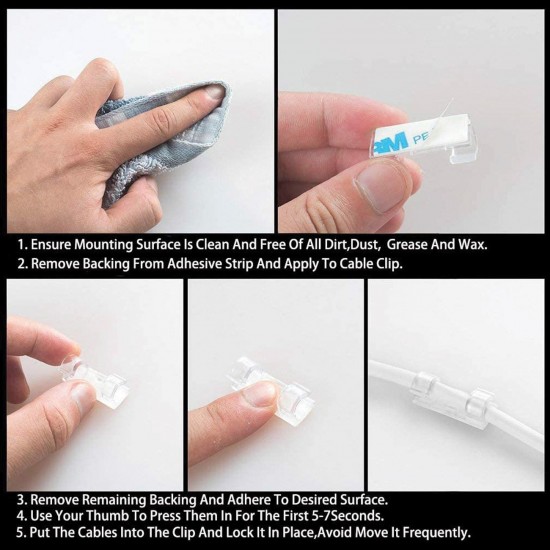 3M PE

1. Ensure Mounting Surface Is Clean And Free Of All Dirt,Dust, Grease And Wax.
2. Remove Backing From Adhesive Strip And Apply To Cable Clip.

3. Remove Remaining Backing And Adhere To Desired Surface.
4. Use Your Thumb To Press Them In For The First 5-7Seconds.
5. Put The Cables Into The Clip And Lock It In Place,Avoid Move It Frequently.