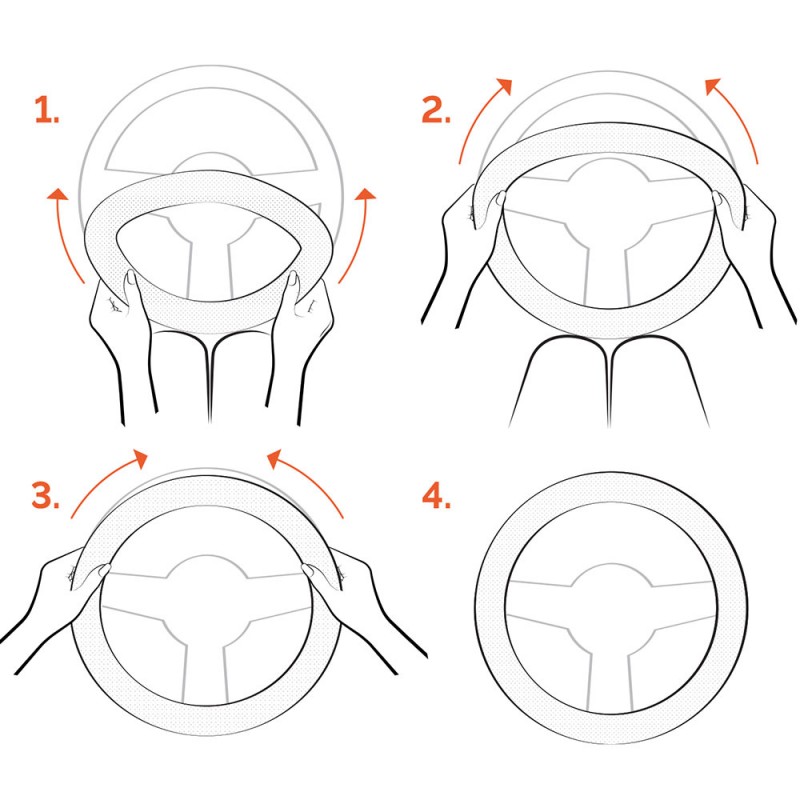 1.

2.

3.

4.