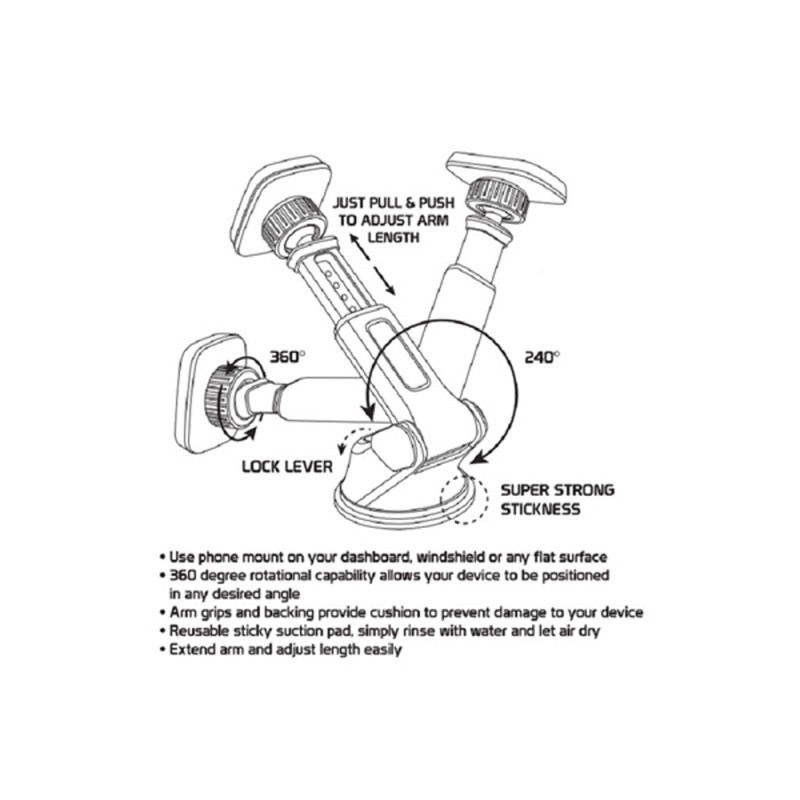 JUST PULL & PUSH TO ADJUST ARM LENGTH

360°

240°

LOCK LEVER

SUPER STRONG STICKNESS

• Use phone mount on your dashboard, windshield or any flat surface
• 360 degree rotational capability allows your device to be positioned in any desired angle
• Arm grips and backing provide cushion to prevent damage to your device
• Reusable sticky suction pad, simply rinse with water and let air dry
• Extend arm and adjust length easily